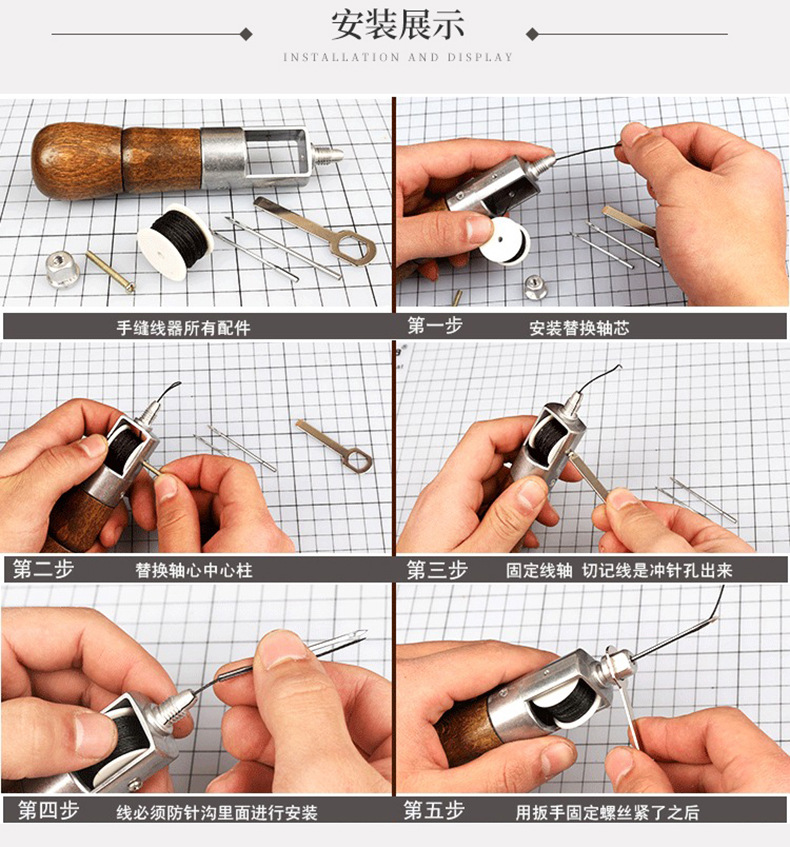 安装展示

INSTALLATION AND DISPLAY

手缝线器所有配件

第一步 安装替换轴芯

第二步 替换轴心中心柱

第三步 固定线轴 切记线是冲针孔出来

第四步 线必须防针沟里面进行安装

第五步 用扳手固定螺丝紧了之后