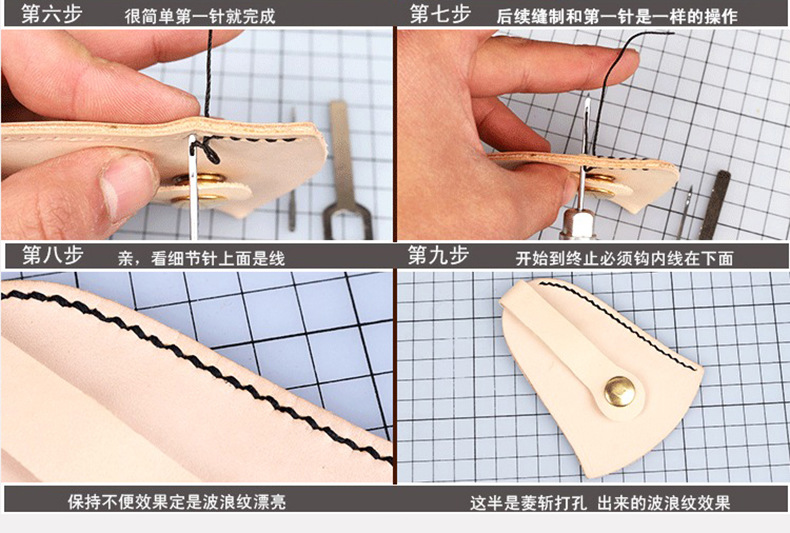 第六步 很简单第一针就完成

第七步 后续缝制和第一针是一样的操作

第八步 亲，看细节针上面是线

第九步 开始到终止必须钩内线在下面

保持不便效果定是波浪纹漂亮

这半是菱斩打孔 出来的波浪纹效果